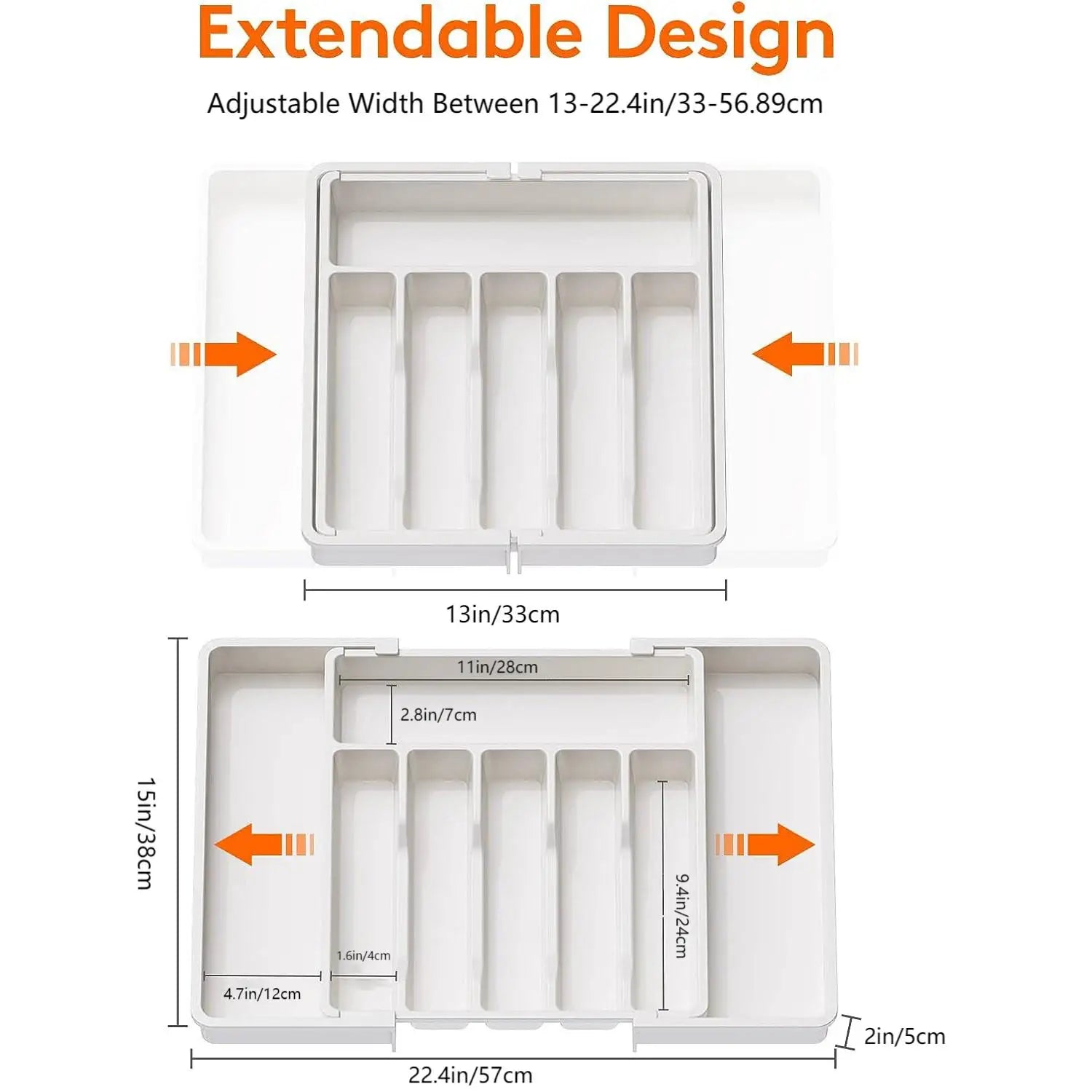 Extendable Design

Adjustable Width Between 13-22.4in/33-56.89cm

13in/33cm

11in/28cm

2.8in/7cm

15in/38cm

9.4in/24cm

1.6in/4cm

4.7in/12cm

2in/5cm

22.4in/57cm