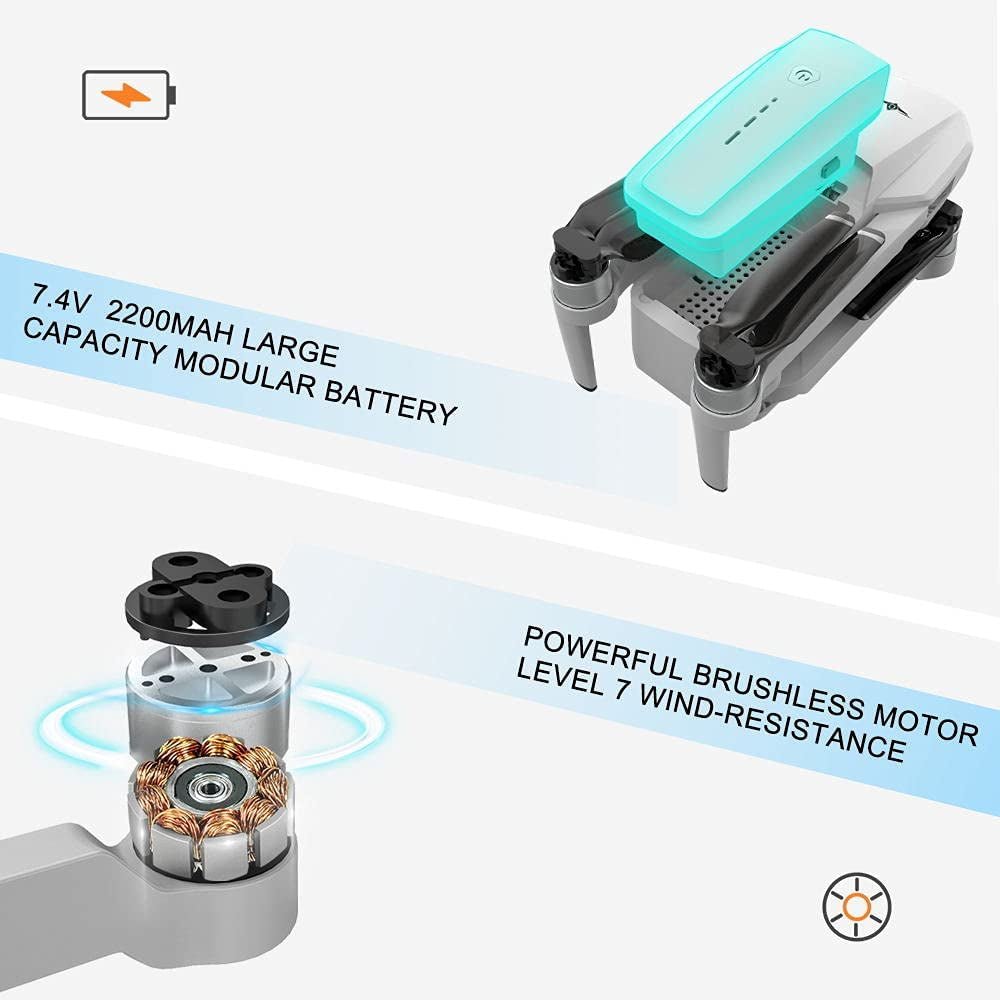 7.4V 2200MAH LARGE CAPACITY MODULAR BATTERY

POWERFUL BRUSHLESS MOTOR LEVEL 7 WIND-RESISTANCE