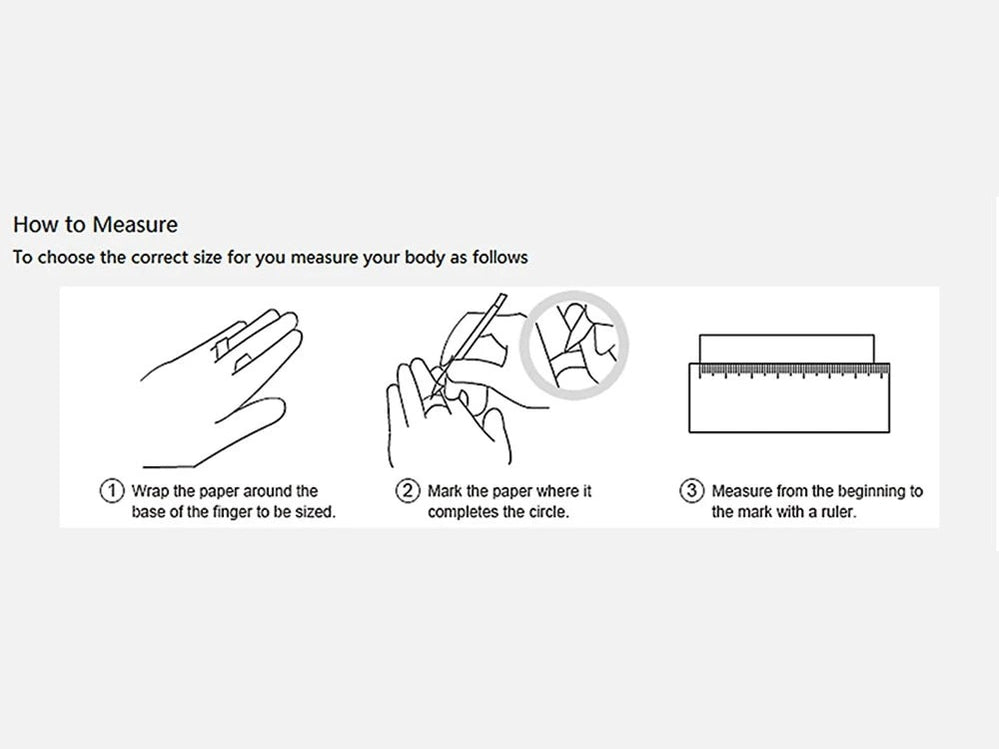 How to Measure

To choose the correct size for you measure your body as follows

① Wrap the paper around the base of the finger to be sized.

② Mark the paper where it completes the circle.

③ Measure from the beginning to the mark with a ruler.