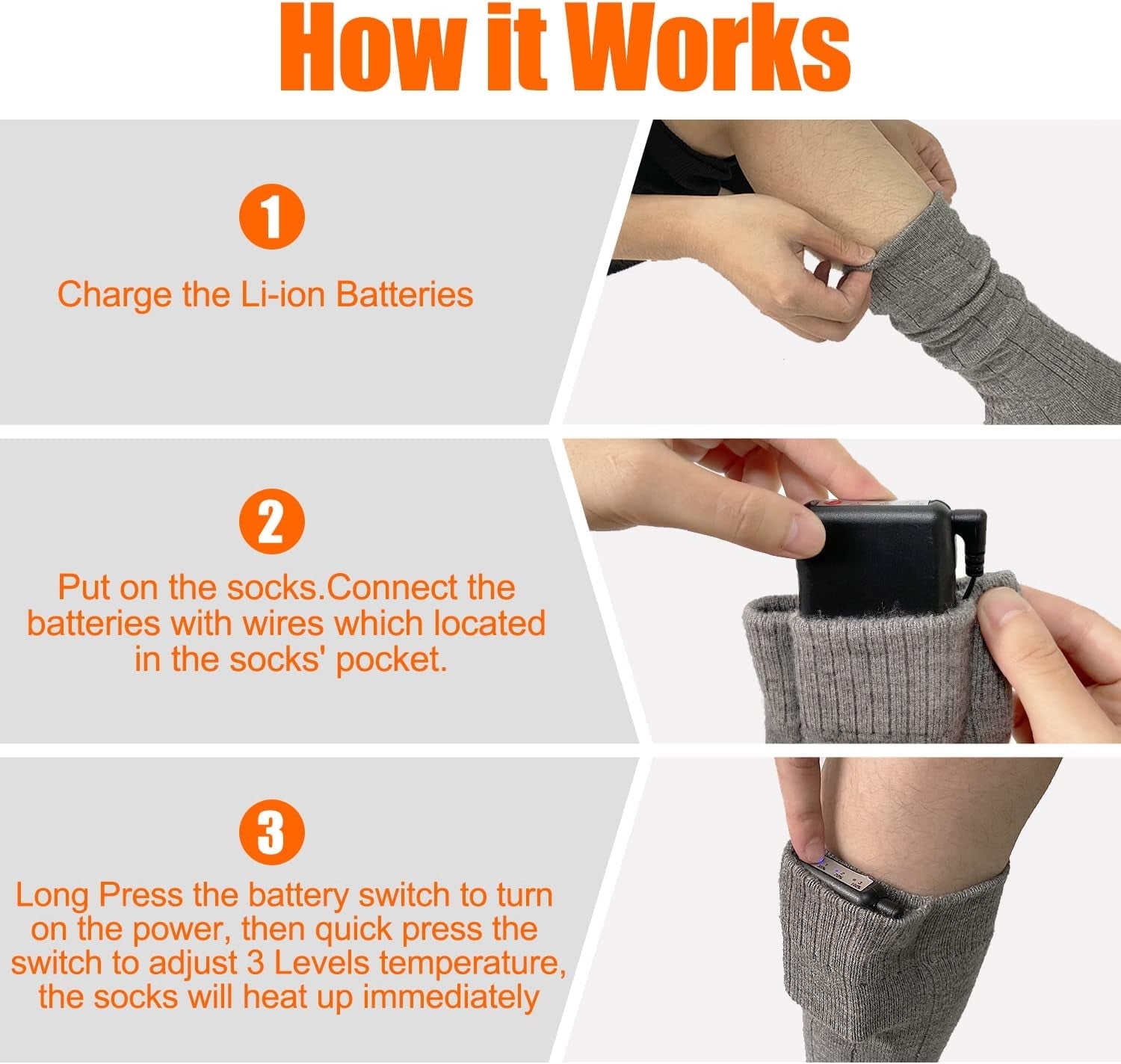 How it Works

1

Charge the Li-ion Batteries

2

Put on the socks.Connect the batteries with wires which located in the socks' pocket.

3

Long Press the battery switch to turn on the power, then quick press the switch to adjust 3 Levels temperature, the socks will heat up immediately