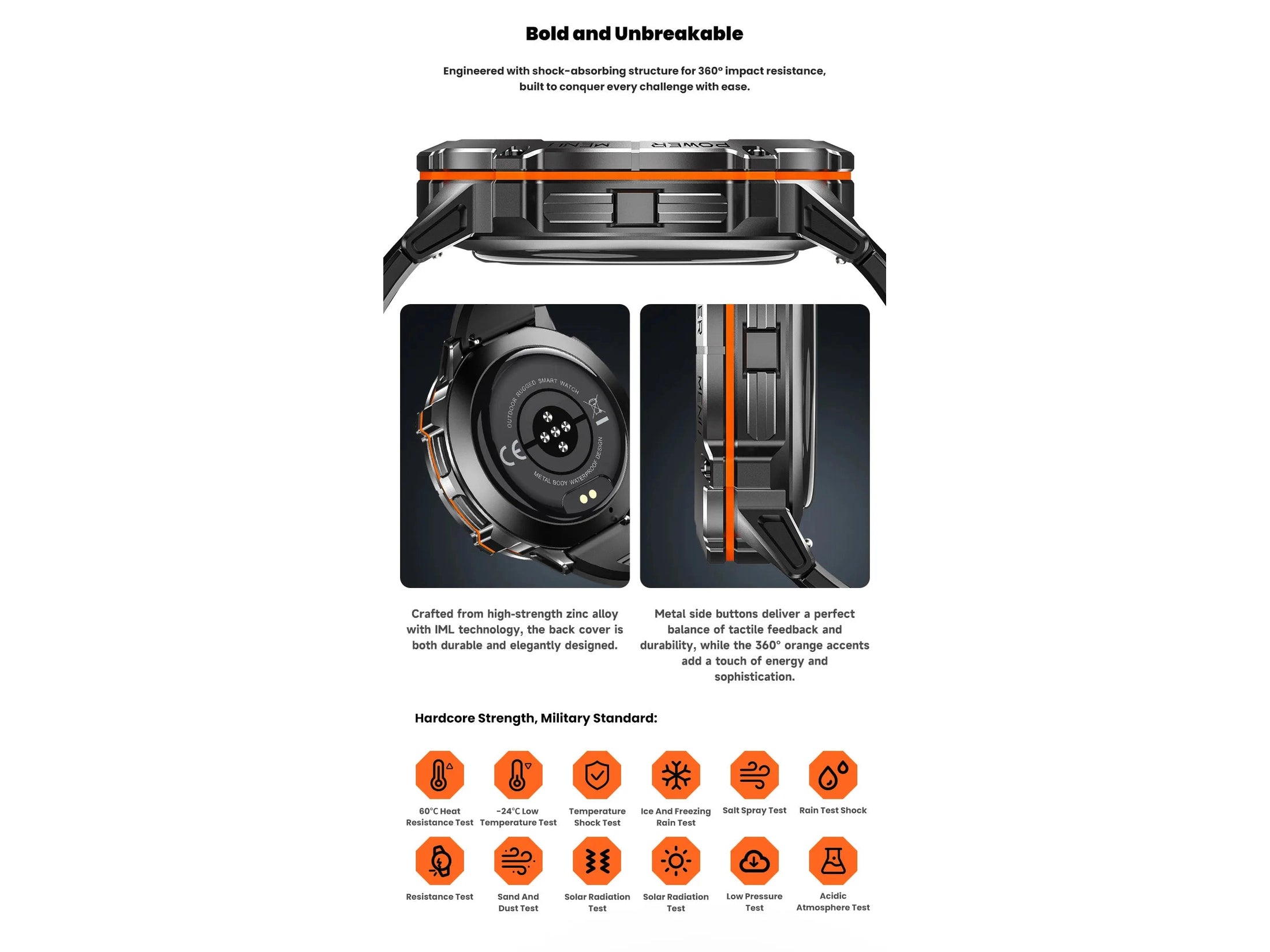 Bold and Unbreakable

Engineered with shock-absorbing structure for 360° impact resistance, built to conquer every challenge with ease.

MENU POWER

OUTDOOR RUGGED SMART WATCH
METAL BODY WATERPROOF DESIGN
CE

ER
MENU

Crafted from high-strength zinc alloy with IML technology, the back cover is both durable and elegantly designed.

Metal side buttons deliver a perfect balance of tactile feedback and durability, while the 360° orange accents add a touch of energy and sophistication.

Hardcore Strength, Military Standard:

60°C Heat Resistance Test

-24°C Low Temperature Test

Temperature Shock Test

Ice And Freezing Rain Test

Salt Spray Test

Rain Test Shock

Resistance Test

Sand And Dust Test

Solar Radiation Test

Solar Radiation Test

Low Pressure Test

Acidic Atmosphere Test